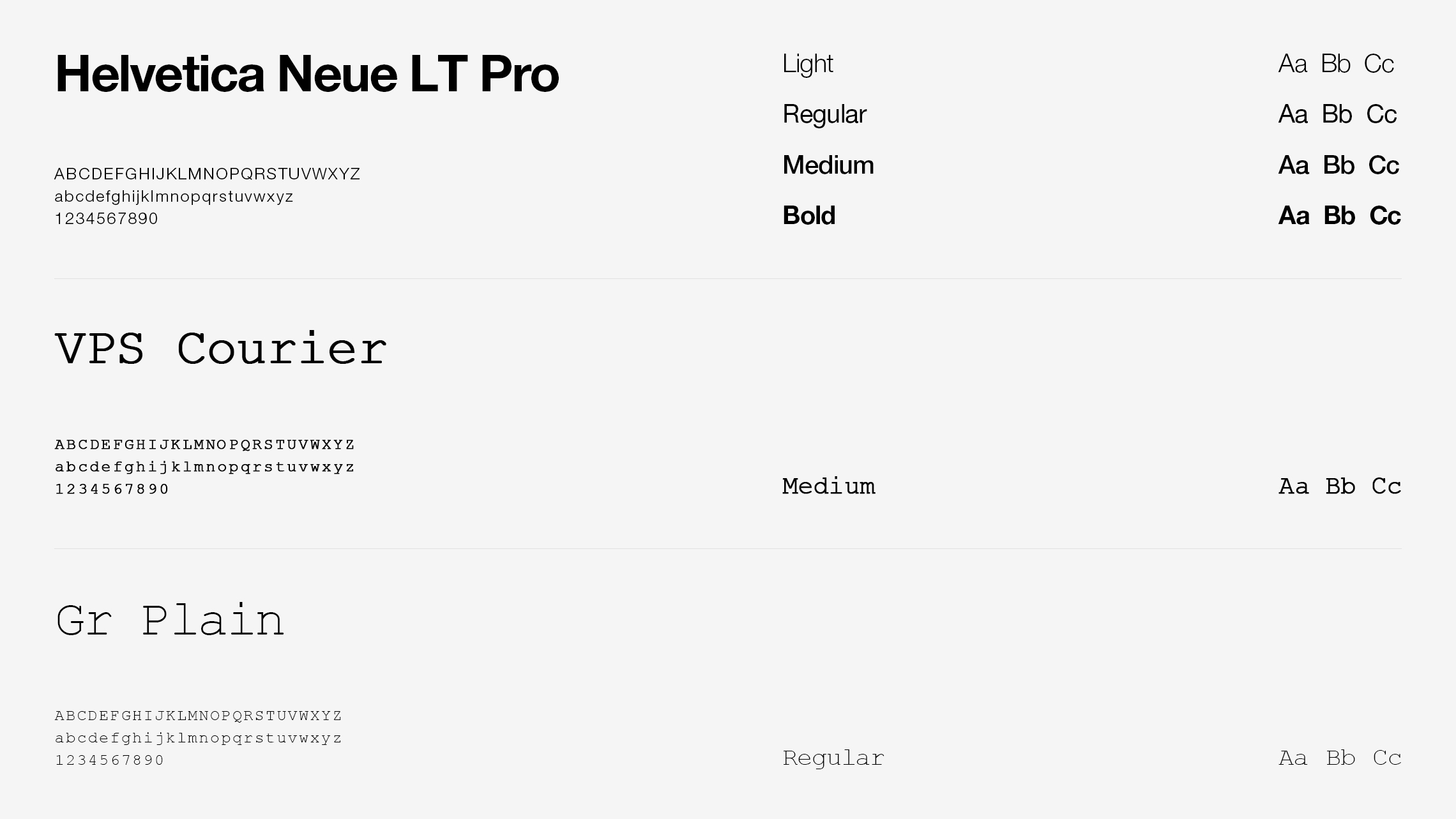 Helvetica Neue LT Pro

ABCDEFGHIJKLMNOPQRSTUVWXYZ
abcdefghijklmnopqrstuvwxyz
1234567890

Light Aa Bb Cc
Regular Aa Bb Cc
Medium Aa Bb Cc
Bold Aa Bb Cc

VPS Courier

ABCDEFGHIJKLMNOPQRSTUVWXYZ
abcdefghijklmnopqrstuvwxyz
1234567890

Medium Aa Bb Cc

Gr Plain

ABCDEFGHIJKLMNOPQRSTUVWXYZ
abcdefghijklmnopqrstuvwxyz
1234567890

Regular Aa Bb Cc